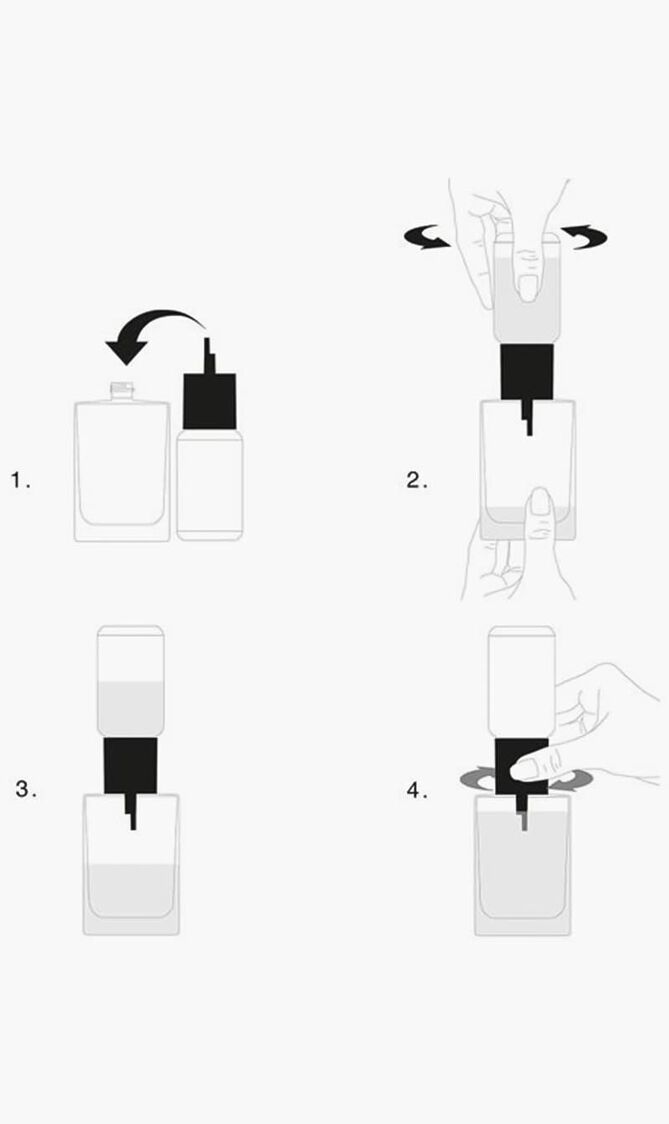 1.

2.

3.

4.