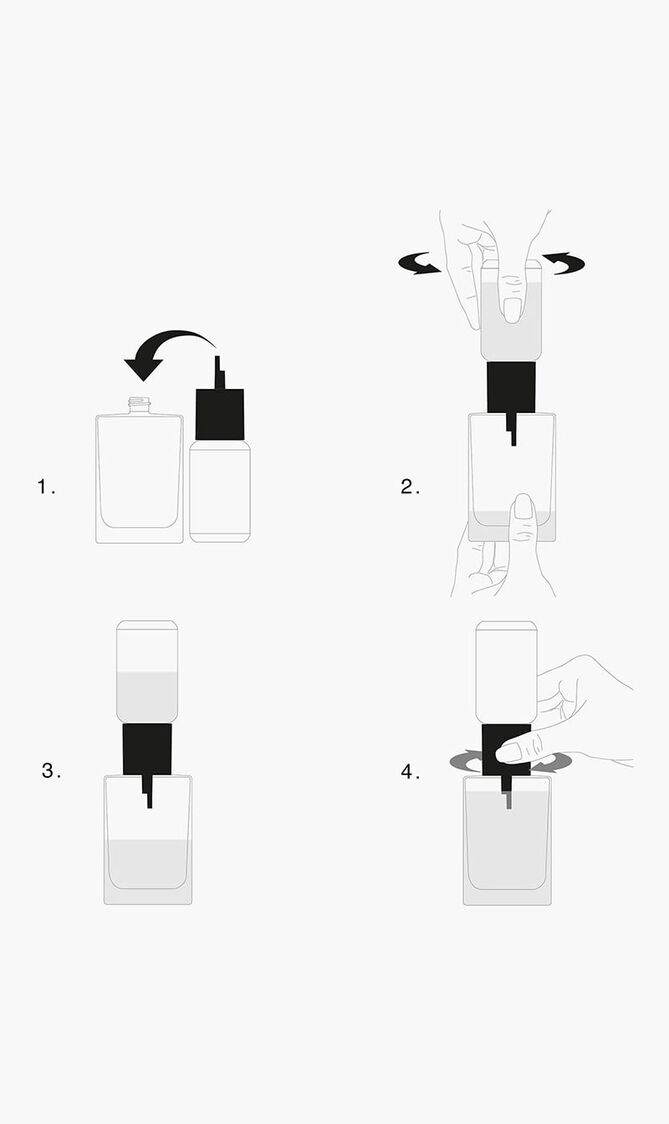 1.

2.

3.

4.